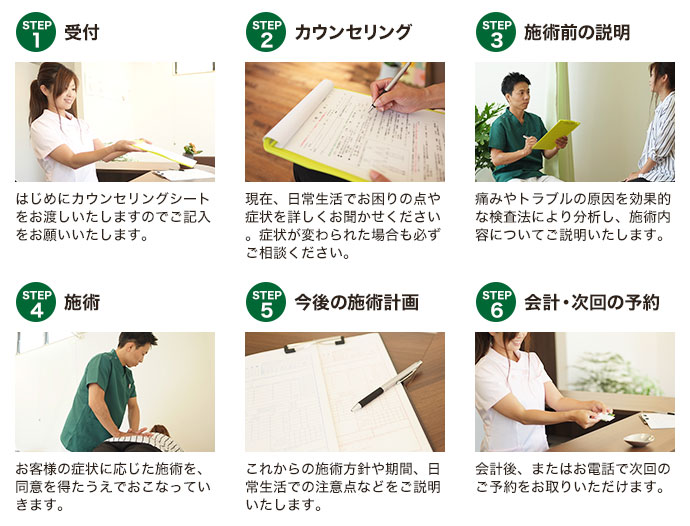 STEP 1 受付

はじめにカウンセリングシートをお渡しいたしますのでご記入をお願いいたします。

STEP 2 カウンセリング

現在、日常生活でお困りの点や症状を詳しくお聞かせください。症状が変わられた場合も必ずご相談ください。

STEP 3 施術前の説明

痛みやトラブルの原因を効果的な検査法により分析し、施術内容についてご説明いたします。

STEP 4 施術

お客様の症状に応じた施術を、同意を得たうえでおこなっていきます。

STEP 5 今後の施術計画

これからの施術方針や期間、日常生活での注意点などをご説明いたします。

STEP 6 会計・次回の予約

会計後、またはお電話で次回のご予約をお取りいただけます。